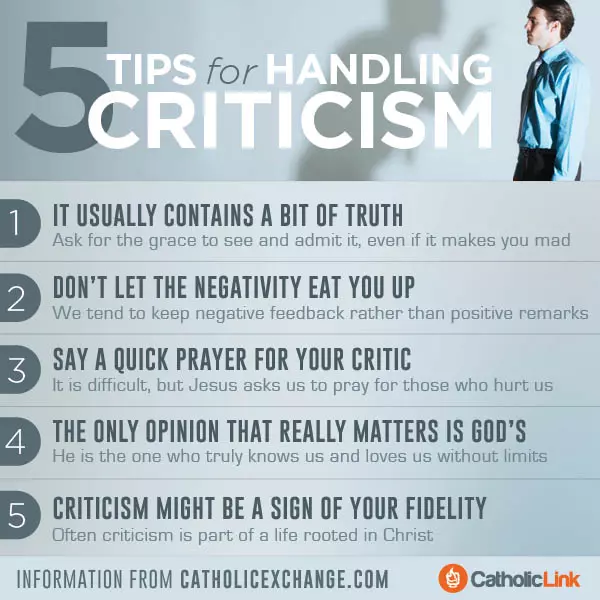 5 TIPS for HANDLING CRITICISM

1 IT USUALLY CONTAINS A BIT OF TRUTH
Ask for the grace to see and admit it, even if it makes you mad

2 DON'T LET THE NEGATIVITY EAT YOU UP
We tend to keep negative feedback rather than positive remarks

3 SAY A QUICK PRAYER FOR YOUR CRITIC
It is difficult, but Jesus asks us to pray for those who hurt us

4 THE ONLY OPINION THAT REALLY MATTERS IS GOD'S
He is the one who truly knows us and loves us without limits

5 CRITICISM MIGHT BE A SIGN OF YOUR FIDELITY
Often criticism is part of a life rooted in Christ

INFORMATION FROM CATHOLICEXCHANGE.COM

CatholicLink