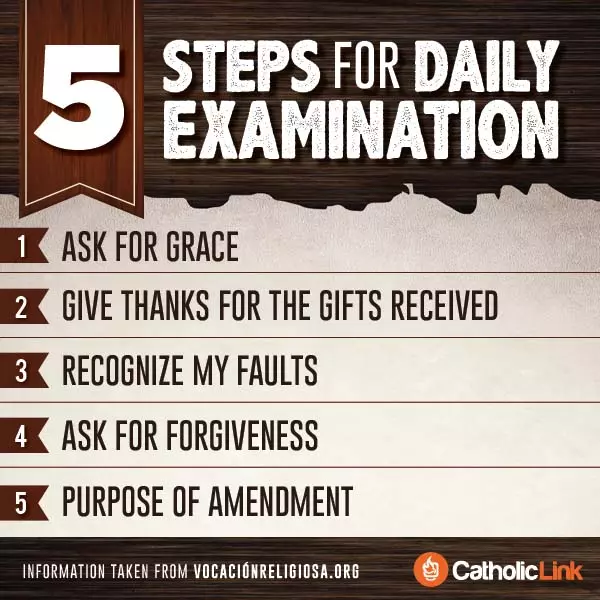 5 STEPS FOR DAILY EXAMINATION

1 ASK FOR GRACE

2 GIVE THANKS FOR THE GIFTS RECEIVED

3 RECOGNIZE MY FAULTS

4 ASK FOR FORGIVENESS

5 PURPOSE OF AMENDMENT

INFORMATION TAKEN FROM VOCACIÓNRELIGIOSA.ORG

CatholicLink