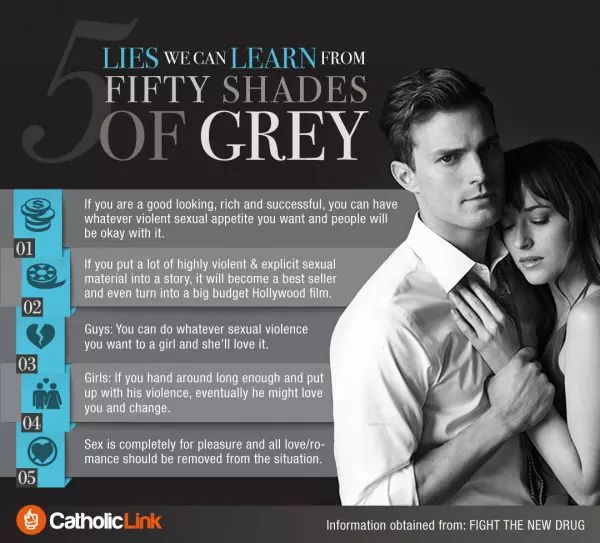 5 LIES WE CAN LEARN FROM FIFTY SHADES OF GREY

01 If you are a good looking, rich and successful, you can have whatever violent sexual appetite you want and people will be okay with it.

02 If you put a lot of highly violent & explicit sexual material into a story, it will become a best seller and even turn into a big budget Hollywood film.

03 Guys: You can do whatever sexual violence you want to a girl and she'll love it.

04 Girls: If you hand around long enough and put up with his violence, eventually he might love you and change.

05 Sex is completely for pleasure and all love/romance should be removed from the situation.

CatholicLink

Information obtained from: FIGHT THE NEW DRUG