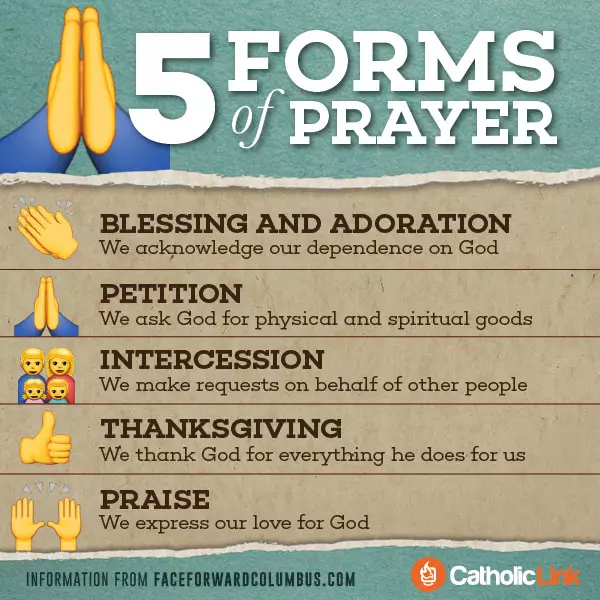 5 FORMS of PRAYER

BLESSING AND ADORATION
We acknowledge our dependence on God

PETITION
We ask God for physical and spiritual goods

INTERCESSION
We make requests on behalf of other people

THANKSGIVING
We thank God for everything he does for us

PRAISE
We express our love for God

INFORMATION FROM FACEFORWARDCOLUMBUS.COM

CatholicLink