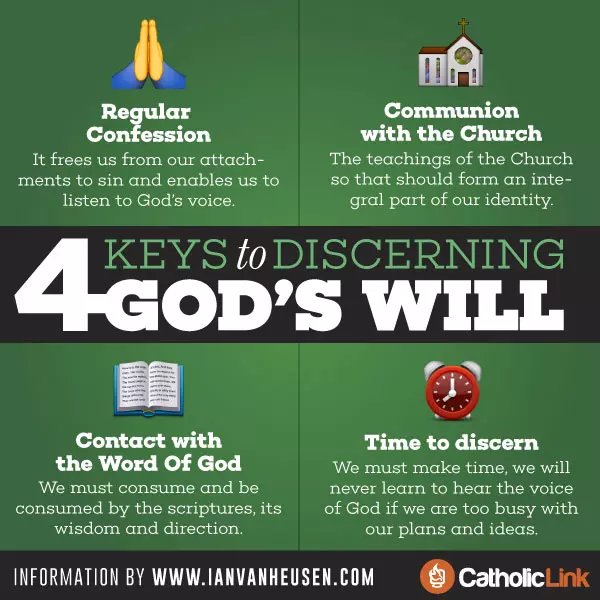 Regular Confession
It frees us from our attachments to sin and enables us to listen to God's voice.

Communion with the Church
The teachings of the Church so that should form an integral part of our identity.

4 KEYS to DISCERNING GOD'S WILL

Contact with the Word Of God
We must consume and be consumed by the scriptures, its wisdom and direction.

Time to discern
We must make time, we will never learn to hear the voice of God if we are too busy with our plans and ideas.

INFORMATION BY WWW.IANVANHEUSEN.COM

CatholicLink