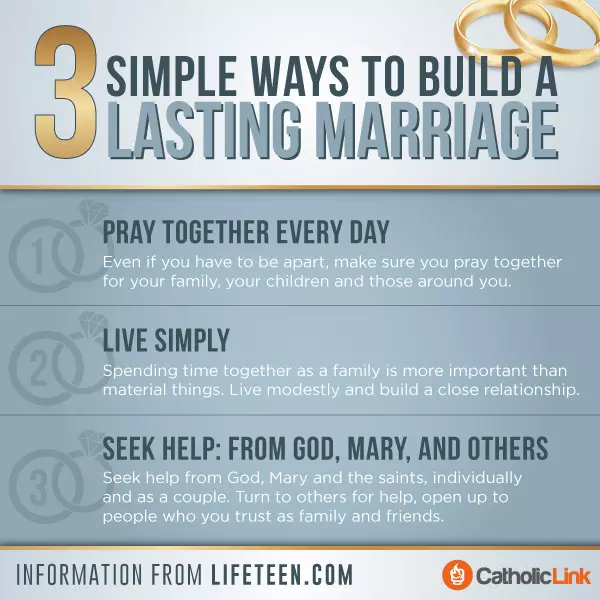 3 SIMPLE WAYS TO BUILD A LASTING MARRIAGE

1
PRAY TOGETHER EVERY DAY
Even if you have to be apart, make sure you pray together for your family, your children and those around you.

2
LIVE SIMPLY
Spending time together as a family is more important than material things. Live modestly and build a close relationship.

3
SEEK HELP: FROM GOD, MARY, AND OTHERS
Seek help from God, Mary and the saints, individually and as a couple. Turn to others for help, open up to people who you trust as family and friends.

INFORMATION FROM LIFETEEN.COM

CatholicLink