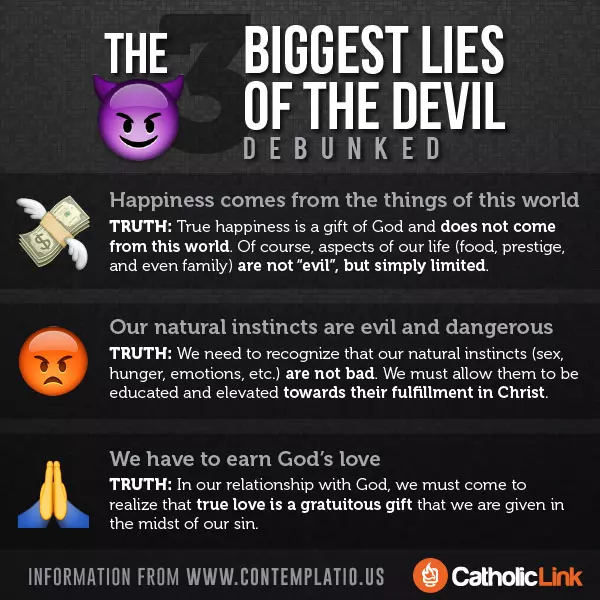 THE 3 BIGGEST LIES OF THE DEVIL
DEBUNKED

Happiness comes from the things of this world
TRUTH: True happiness is a gift of God and does not come from this world. Of course, aspects of our life (food, prestige, and even family) are not "evil", but simply limited.

Our natural instincts are evil and dangerous
TRUTH: We need to recognize that our natural instincts (sex, hunger, emotions, etc.) are not bad. We must allow them to be educated and elevated towards their fulfillment in Christ.

We have to earn God's love
TRUTH: In our relationship with God, we must come to realize that true love is a gratuitous gift that we are given in the midst of our sin.

INFORMATION FROM WWW.CONTEMPLATIO.US

CatholicLink