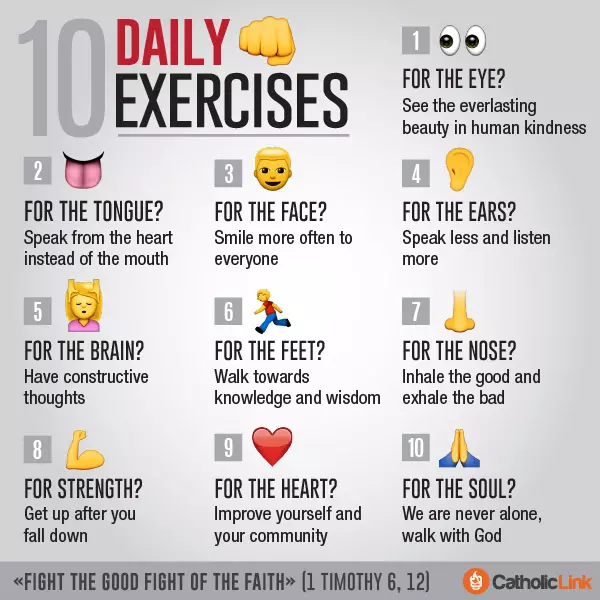 10 DAILY EXERCISES

1
FOR THE EYE?
See the everlasting beauty in human kindness

2
FOR THE TONGUE?
Speak from the heart instead of the mouth

3
FOR THE FACE?
Smile more often to everyone

4
FOR THE EARS?
Speak less and listen more

5
FOR THE BRAIN?
Have constructive thoughts

6
FOR THE FEET?
Walk towards knowledge and wisdom

7
FOR THE NOSE?
Inhale the good and exhale the bad

8
FOR STRENGTH?
Get up after you fall down

9
FOR THE HEART?
Improve yourself and your community

10
FOR THE SOUL?
We are never alone, walk with God

«FIGHT THE GOOD FIGHT OF THE FAITH» (1 TIMOTHY 6, 12)

CatholicLink